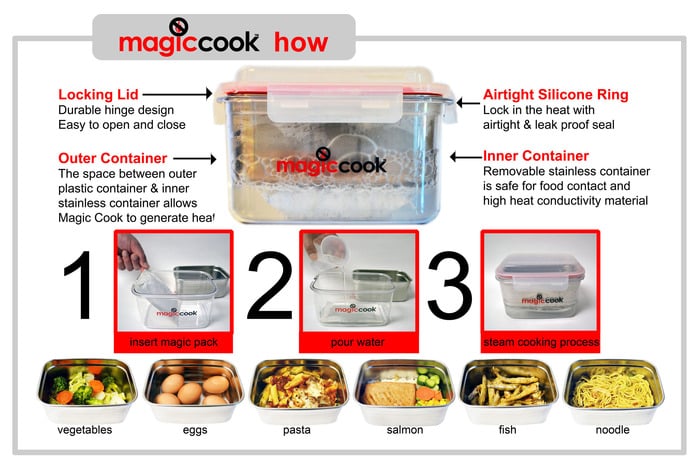 magiccook how

Locking Lid
Durable hinge design
Easy to open and close

Outer Container
The space between outer plastic container & inner stainless container allows Magic Cook to generate heat

magiccook

Airtight Silicone Ring
Lock in the heat with airtight & leak proof seal

Inner Container
Removable stainless container is safe for food contact and high heat conductivity material

1
magiccook
insert magic pack

2
magiccook
pour water

3
magiccook
steam cooking process

vegetables
eggs
pasta
salmon
fish
noodle