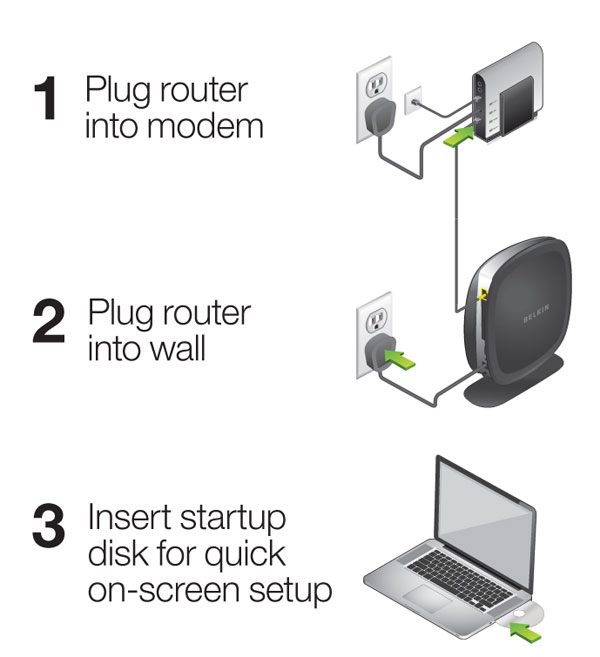 1 Plug router into modem

2 Plug router into wall

BELKIN

3 Insert startup disk for quick on-screen setup