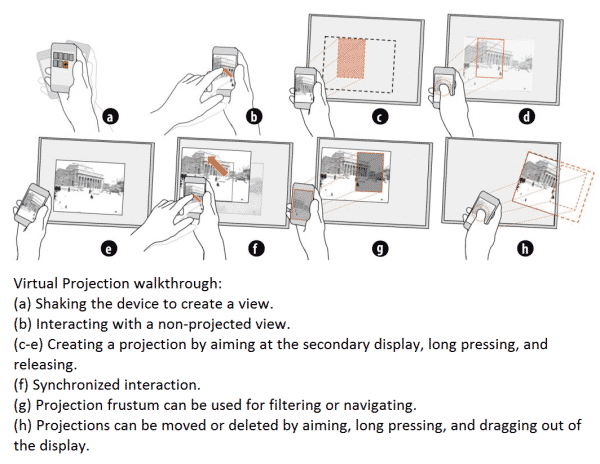 a
b
c
d
e
f
g
h

Virtual Projection walkthrough:
(a) Shaking the device to create a view.
(b) Interacting with a non-projected view.
(c-e) Creating a projection by aiming at the secondary display, long pressing, and releasing.
(f) Synchronized interaction.
(g) Projection frustum can be used for filtering or navigating.
(h) Projections can be moved or deleted by aiming, long pressing, and dragging out of the display.