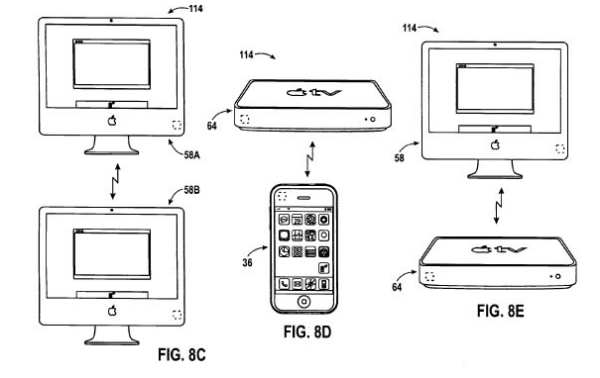 114

58A

58B

FIG. 8C

114

tv

64

36

FIG. 8D

114

58

tv

64

FIG. 8E