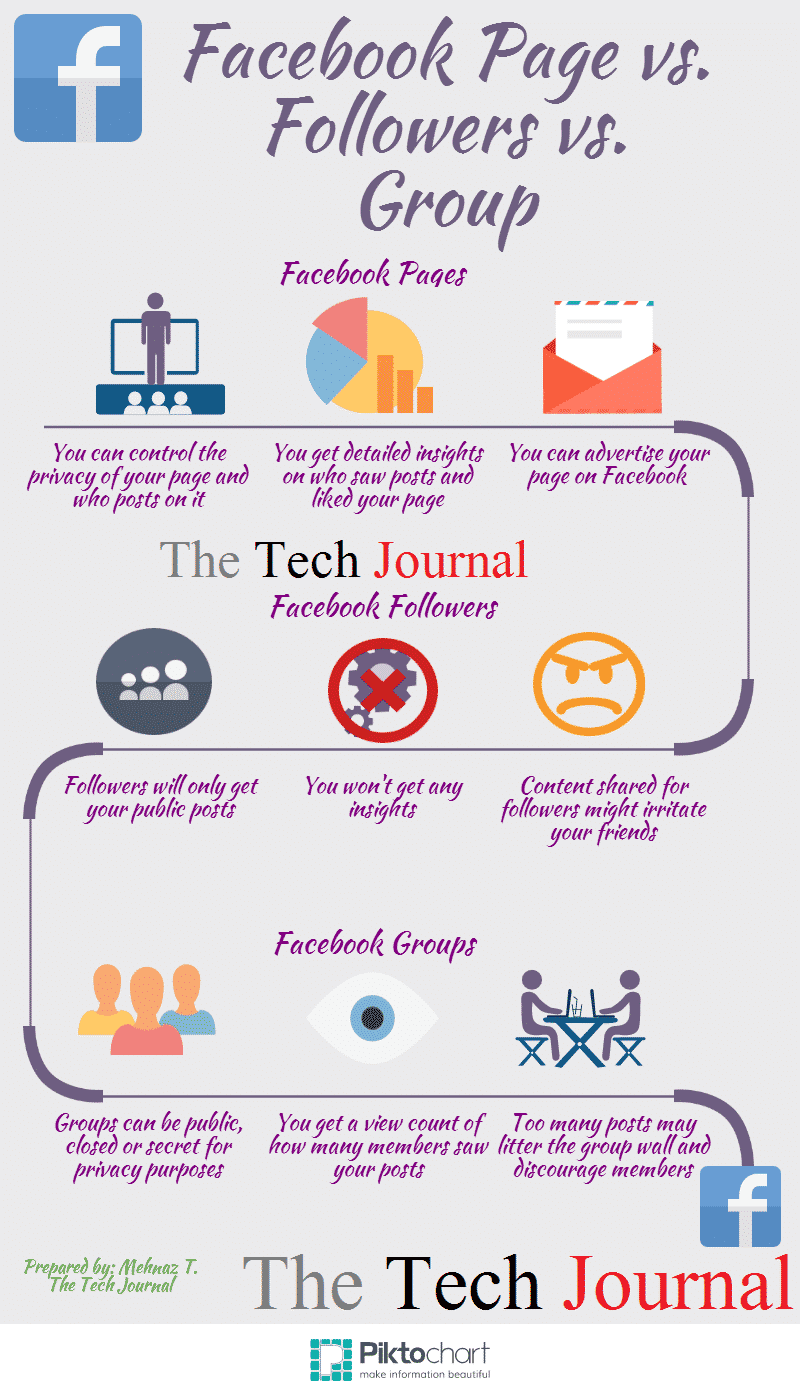 f

Facebook Page vs. Followers vs. Group

Facebook Pages

You can control the privacy of your page and who posts on it

You get detailed insights on who saw posts and liked your page

You can advertise your page on Facebook

The Tech Journal

Facebook Followers

Followers will only get your public posts

You won't get any insights

Content shared for followers might irritate your friends

Facebook Groups

Groups can be public, closed or secret for privacy purposes

You get a view count of how many members saw your posts

Too many posts may litter the group wall and discourage members

f

Prepared by: Mehnaz T. The Tech Journal

The Tech Journal

Piktochart
make information beautiful