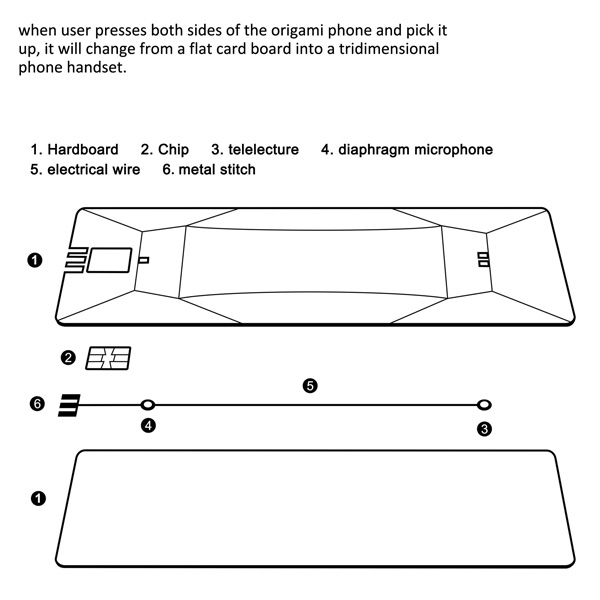 when user presses both sides of the origami phone and pick it up, it will change from a flat card board into a tridimensional phone handset.

1. Hardboard 2. Chip 3. telelecture 4. diaphragm microphone
5. electrical wire 6. metal stitch

❶

❷

❺

❻

❹

❸

❶