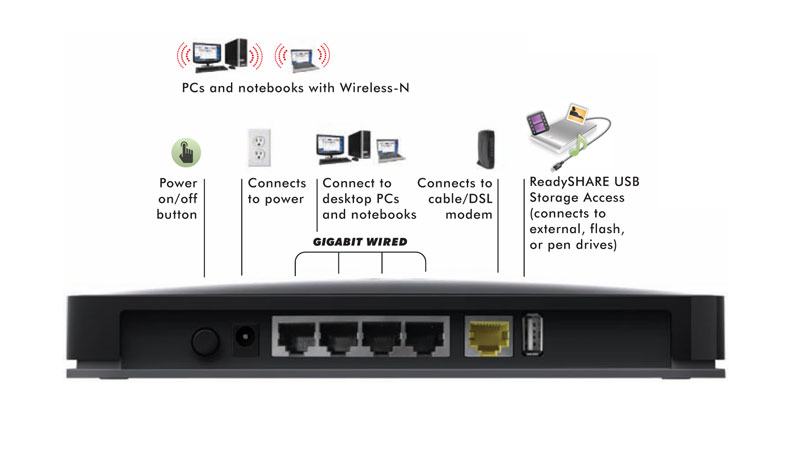 PCs and notebooks with Wireless-N

Power on/off button

Connects to power

Connect to desktop PCs and notebooks

Connects to cable/DSL modem

ReadySHARE USB Storage Access (connects to external, flash, or pen drives)

GIGABIT WIRED